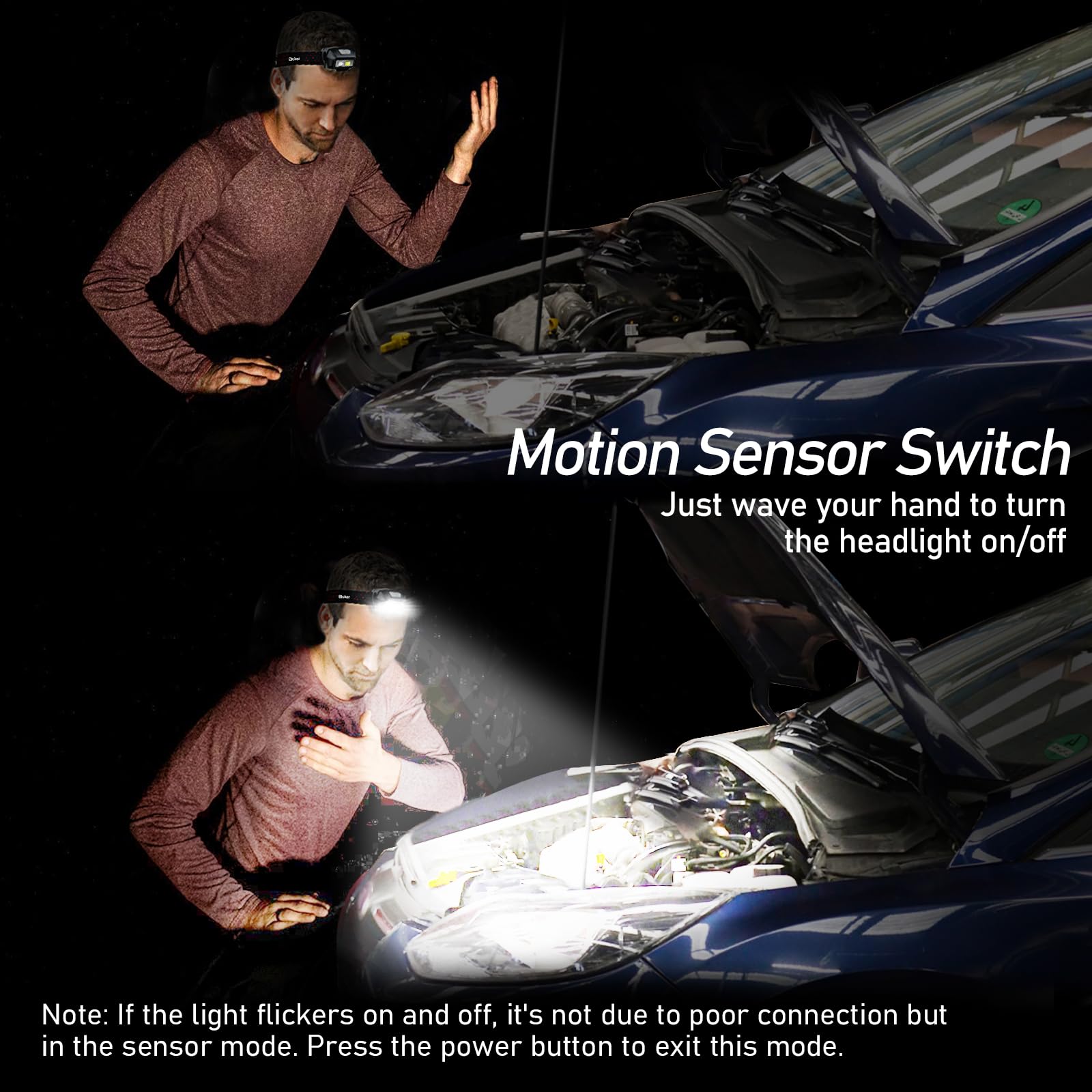 Blukar

Motion Sensor Switch
Just wave your hand to turn the headlight on/off

Blukar

Note: If the light flickers on and off, it's not due to poor connection but in the sensor mode. Press the power button to exit this mode.